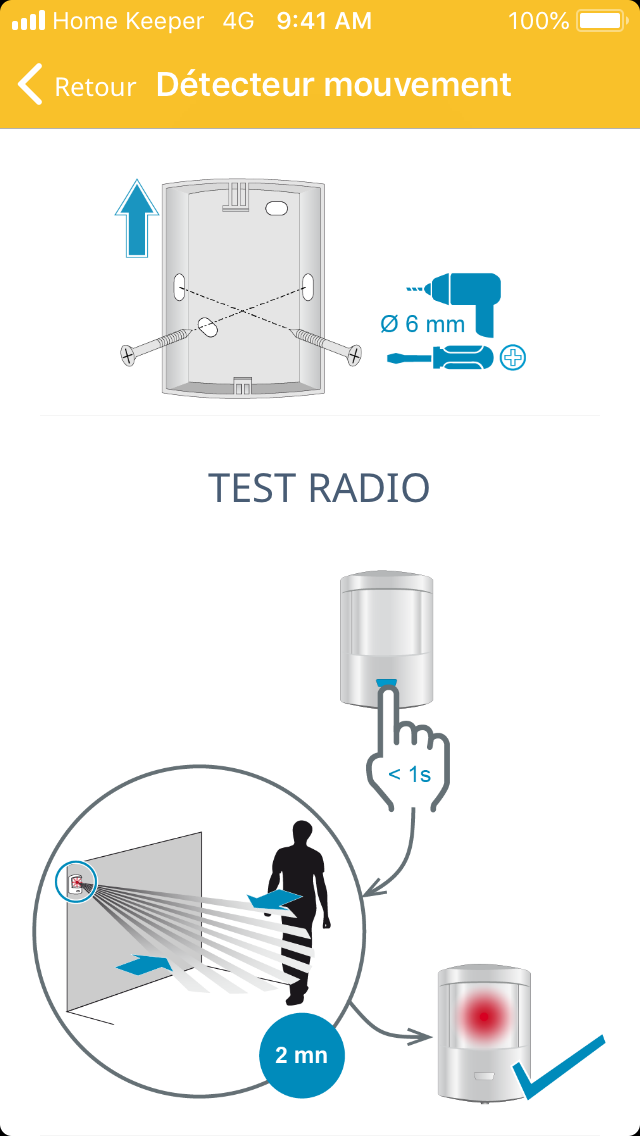 Home Keeper 4G 9:41 AM 100%

Retour Détecteur mouvement

Ø 6 mm

TEST RADIO

< 1s

2 mn